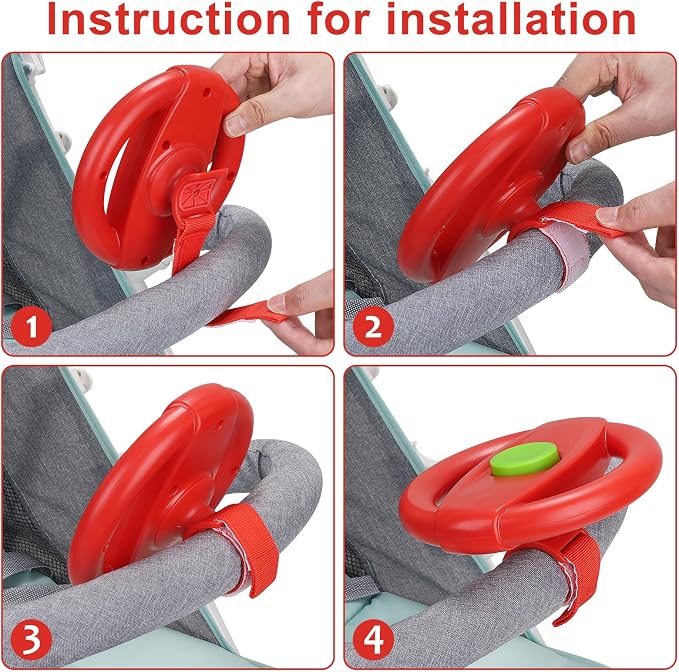 Instruction for installation

1

2

3

4