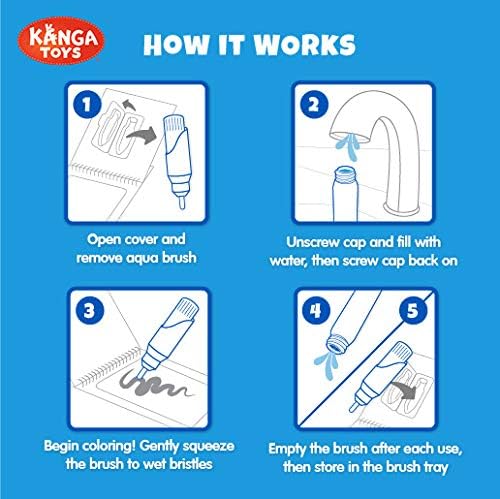 KANGA TOYS

HOW IT WORKS

1

Open cover and remove aqua brush

2

Unscrew cap and fill with water, then screw cap back on

3

Begin coloring! Gently squeeze the brush to wet bristles

4

5

Empty the brush after each use, then store in the brush tray