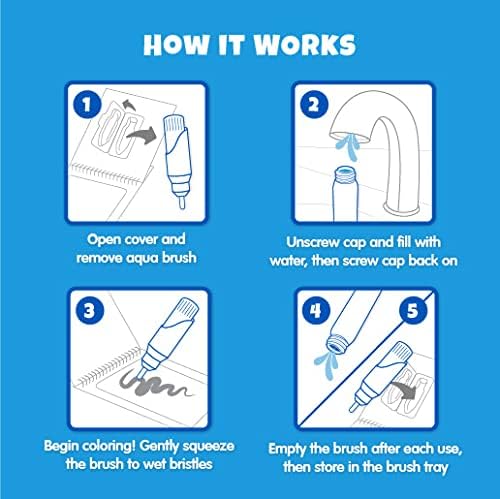 HOW IT WORKS

1

Open cover and remove aqua brush

2

Unscrew cap and fill with water, then screw cap back on

3

Begin coloring! Gently squeeze the brush to wet bristles

4

5

Empty the brush after each use, then store in the brush tray