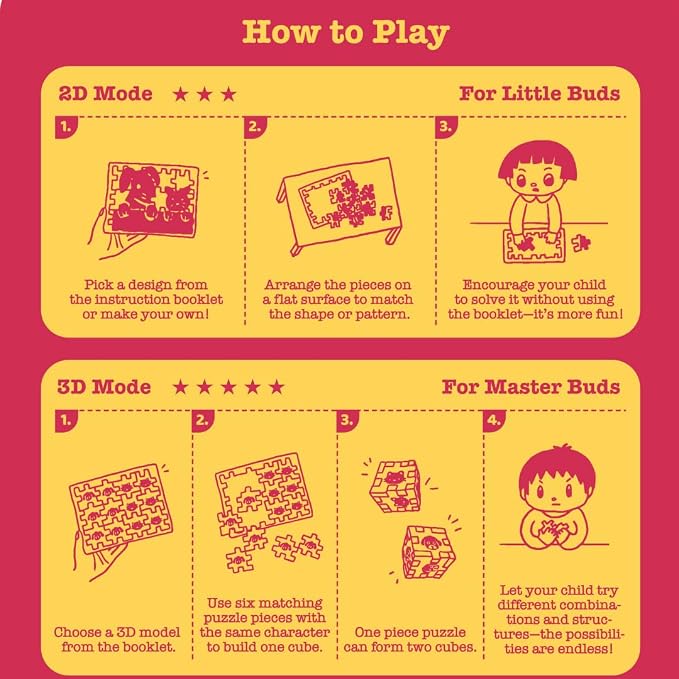 How to Play

2D Mode ★★★ For Little Buds

1. Pick a design from the instruction booklet or make your own!

2. Arrange the pieces on a flat surface to match the shape or pattern.

3. Encourage your child to solve it without using the booklet—it's more fun!

3D Mode ★★★★★ For Master Buds

1. Choose a 3D model from the booklet.

2. Use six matching puzzle pieces with the same character to build one cube.

3. One piece puzzle can form two cubes.

4. Let your child try different combinations and structures—the possibilities are endless!