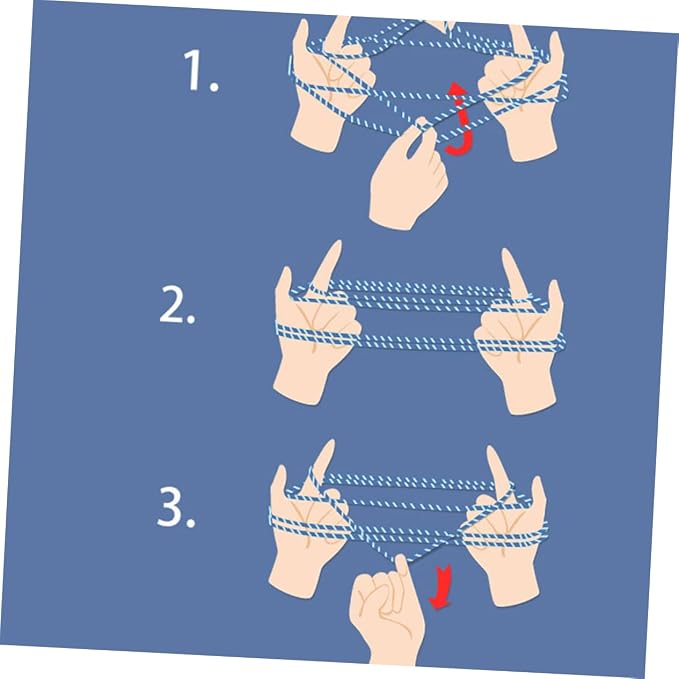 1.

2.

3.