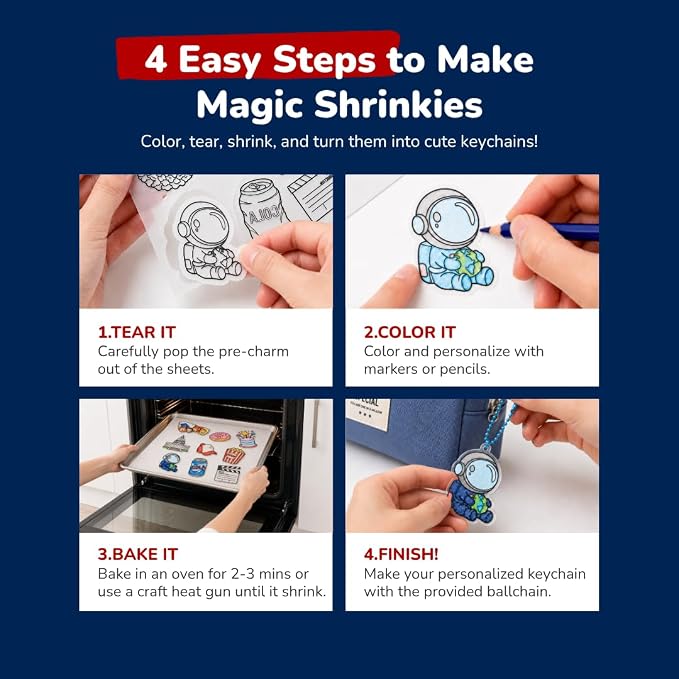 4 Easy Steps to Make Magic Shrinkies

Color, tear, shrink, and turn them into cute keychains!

1.TEAR IT
Carefully pop the pre-charm out of the sheets.

2.COLOR IT
Color and personalize with markers or pencils.

3.BAKE IT
Bake in an oven for 2-3 mins or use a craft heat gun until it shrink.

4.FINISH!
Make your personalized keychain with the provided ballchain.