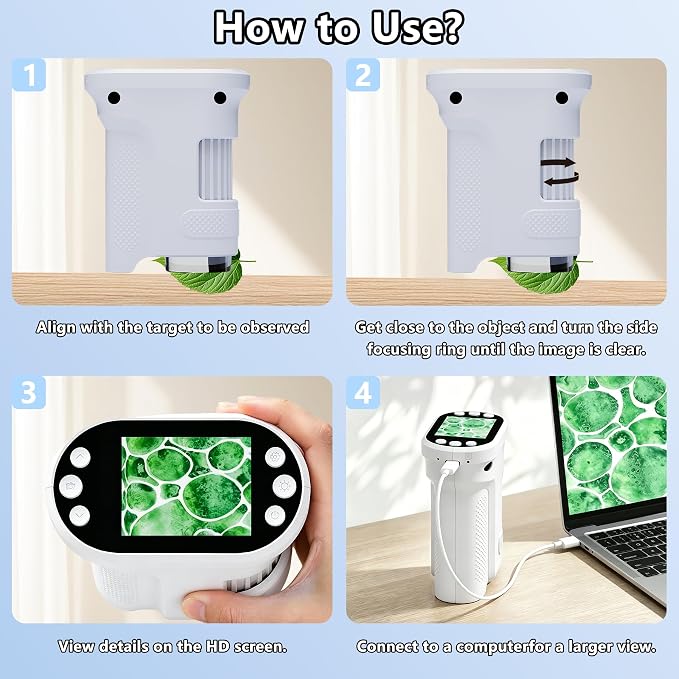 How to Use?

1

Align with the target to be observed

2

Get close to the object and turn the side focusing ring until the image is clear.

3

View details on the HD screen.

4

Connect to a computerfor a larger view.