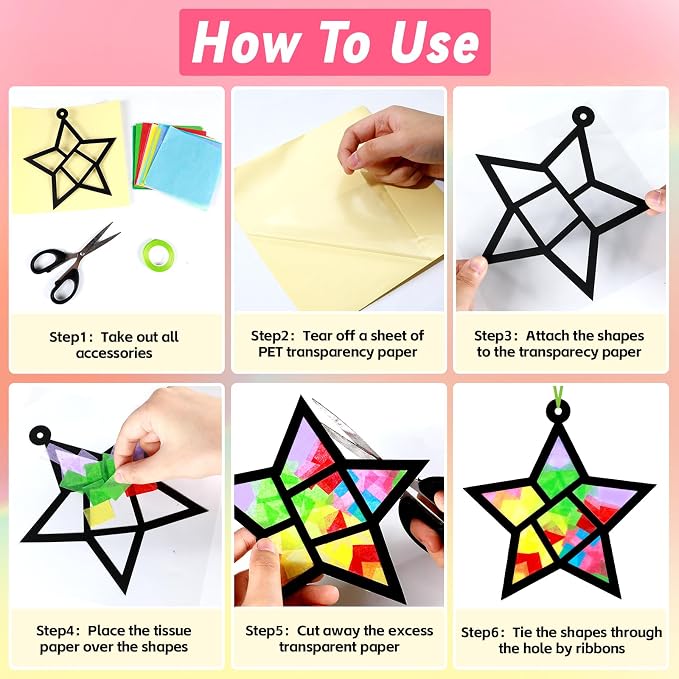 How To Use

Step1: Take out all accessories

Step2: Tear off a sheet of PET transparency paper

Step3: Attach the shapes to the transparecy paper

Step4: Place the tissue paper over the shapes

Step5: Cut away the excess transparent paper

Step6: Tie the shapes through the hole by ribbons