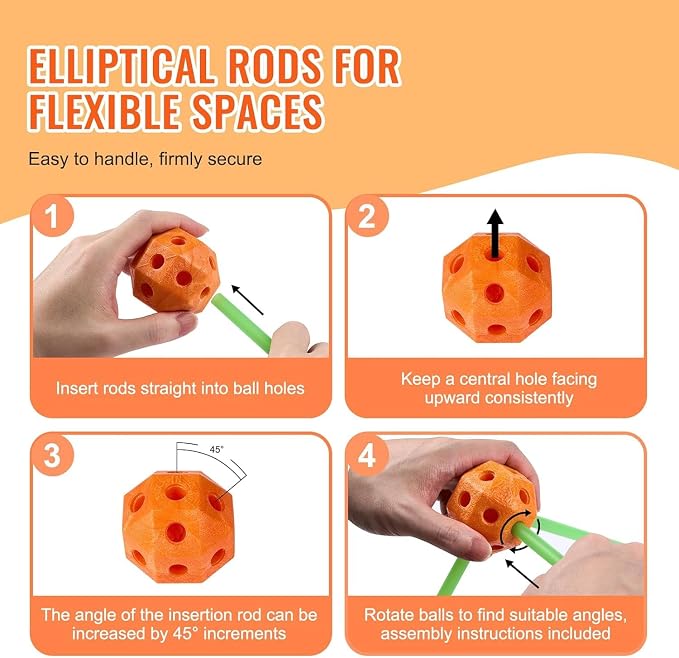 ELLIPTICAL RODS FOR FLEXIBLE SPACES

Easy to handle, firmly secure

1

Insert rods straight into ball holes

2

Keep a central hole facing upward consistently

3

45°

The angle of the insertion rod can be increased by 45° increments

4

Rotate balls to find suitable angles, assembly instructions included