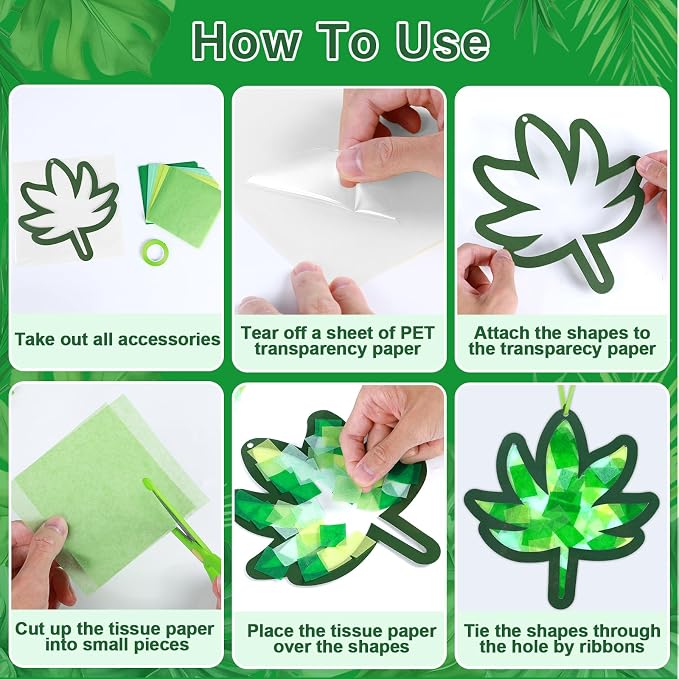 How To Use

Take out all accessories

Tear off a sheet of PET transparency paper

Attach the shapes to the transparecy paper

Cut up the tissue paper into small pieces

Place the tissue paper over the shapes

Tie the shapes through the hole by ribbons