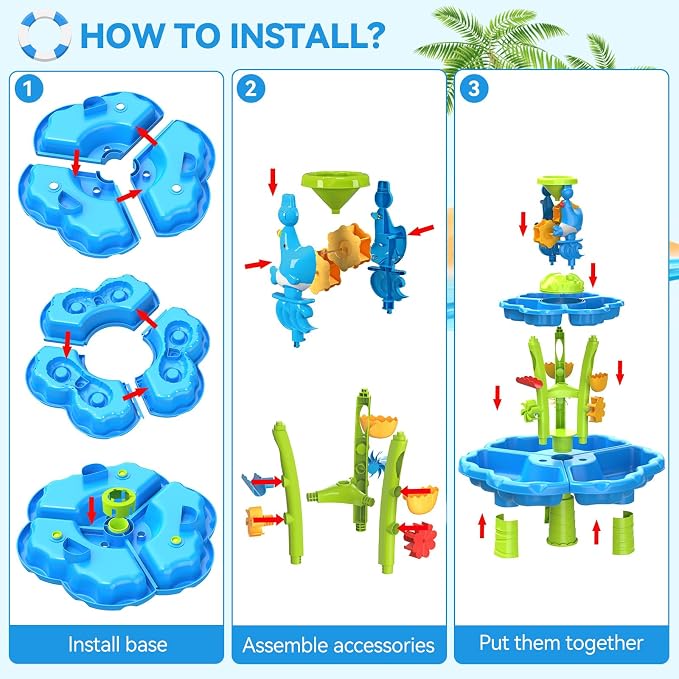 HOW TO INSTALL?

1

Install base

2

Assemble accessories

3

Put them together