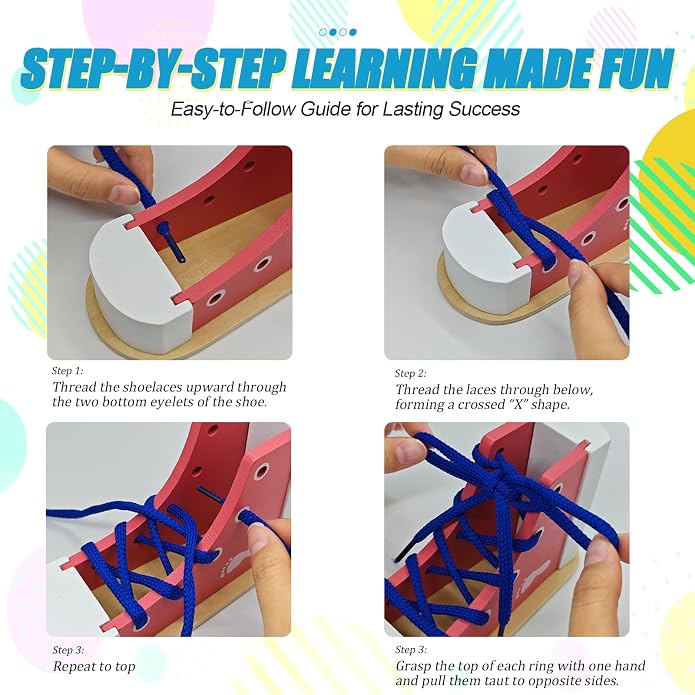 STEP-BY-STEP LEARNING MADE FUN

Easy-to-Follow Guide for Lasting Success

Step 1:
Thread the shoelaces upward through the two bottom eyelets of the shoe.

Step 2:
Thread the laces through below, forming a crossed "X" shape.

Step 3:
Repeat to top

Step 3:
Grasp the top of each ring with one hand and pull them taut to opposite sides.