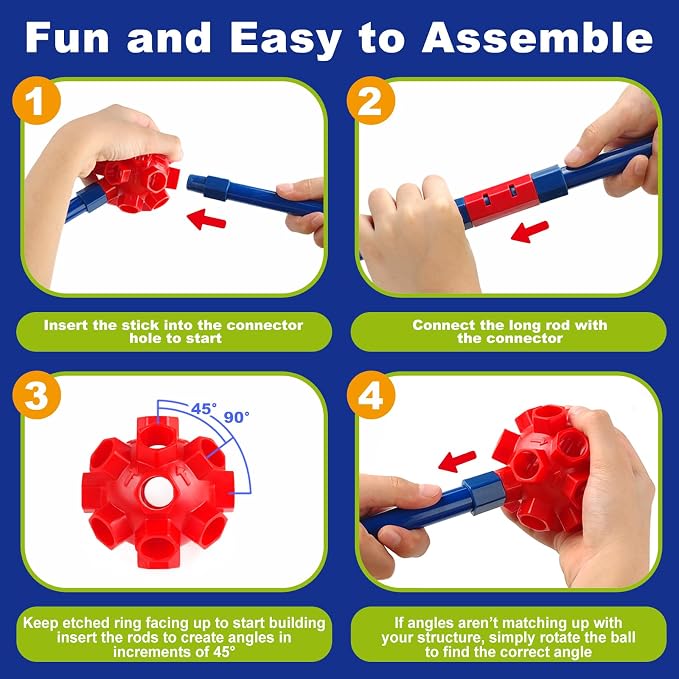 Fun and Easy to Assemble

1

Insert the stick into the connector hole to start

2

Connect the long rod with the connector

3

45°

90°

Keep etched ring facing up to start building insert the rods to create angles in increments of 45°

4

If angles aren't matching up with your structure, simply rotate the ball to find the correct angle