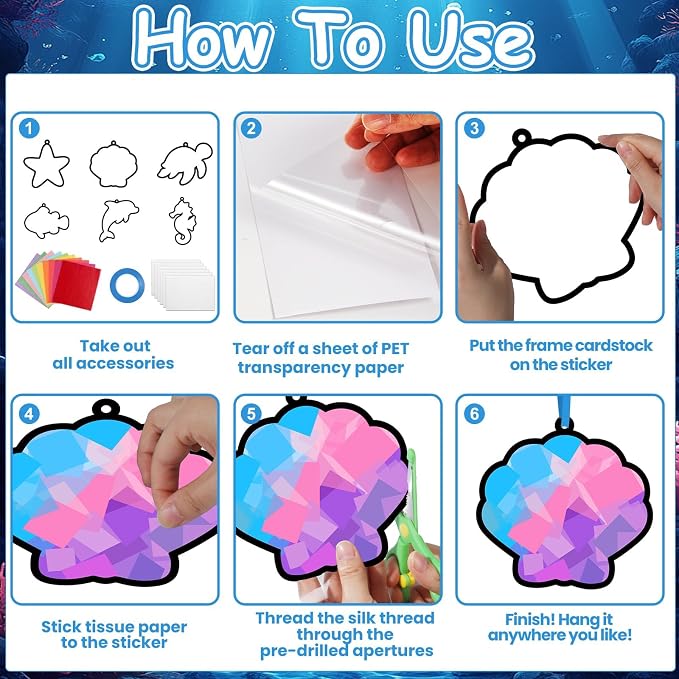 How To Use

1

Take out all accessories

2

Tear off a sheet of PET transparency paper

3

Put the frame cardstock on the sticker

4

Stick tissue paper to the sticker

5

Thread the silk thread through the pre-drilled apertures

6

Finish! Hang it anywhere you like!