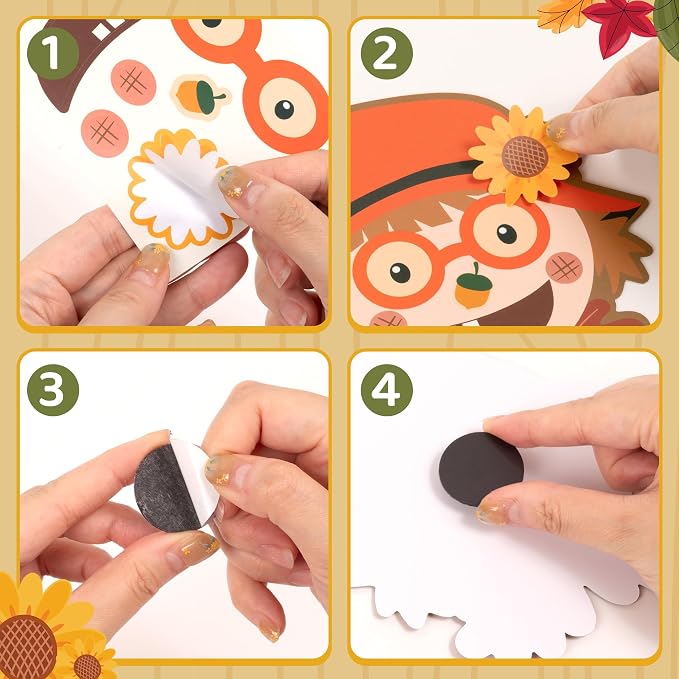 1

2

3

4