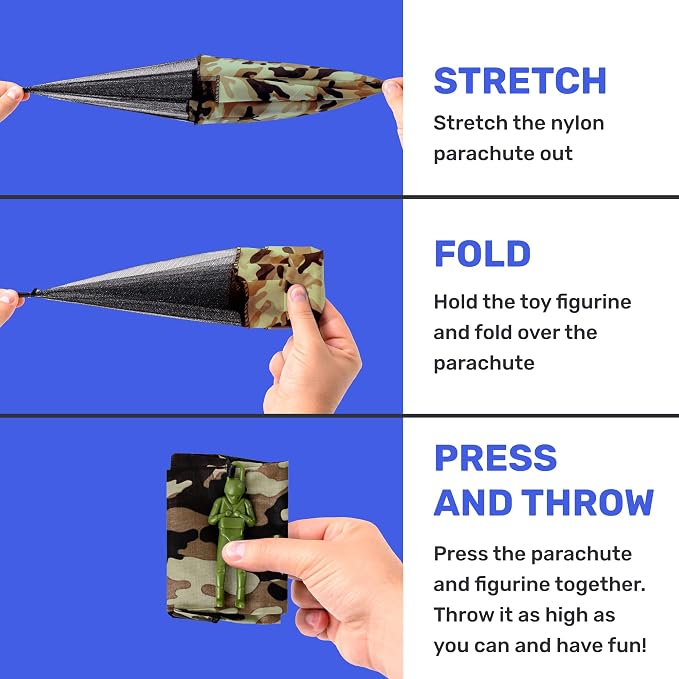 STRETCH
Stretch the nylon parachute out

FOLD
Hold the toy figurine and fold over the parachute

PRESS AND THROW
Press the parachute and figurine together. Throw it as high as you can and have fun!