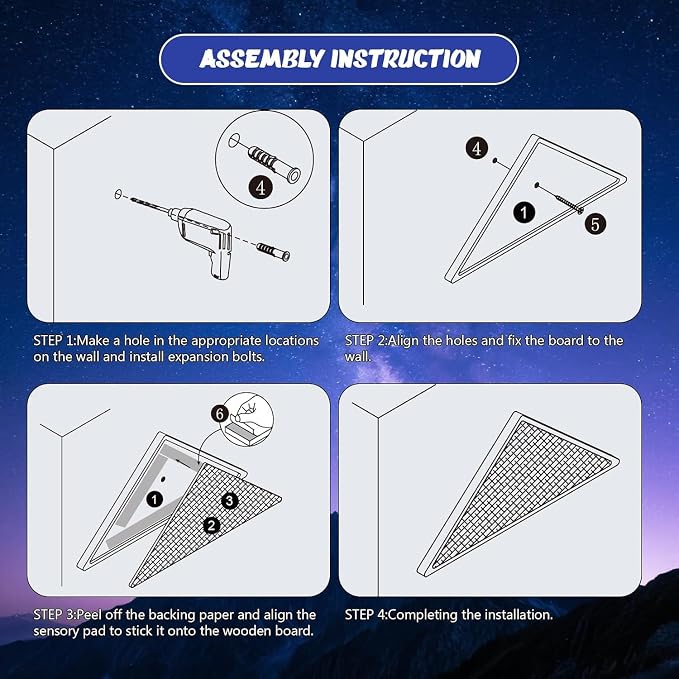 ASSEMBLY INSTRUCTION

4

STEP 1:Make a hole in the appropriate locations on the wall and install expansion bolts.

4
1
5

STEP 2:Align the holes and fix the board to the wall.

6
1
3
2

STEP 3:Peel off the backing paper and align the sensory pad to stick it onto the wooden board.

STEP 4:Completing the installation.