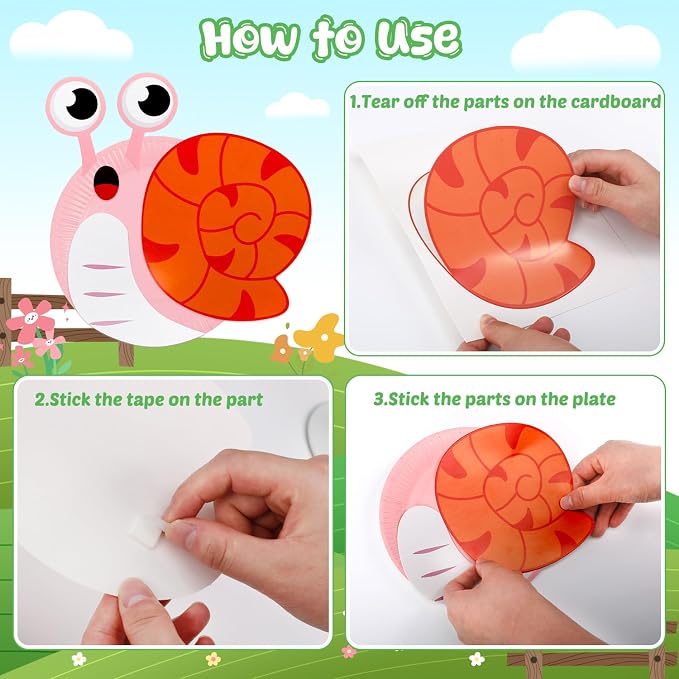 How to Use

1.Tear off the parts on the cardboard

2.Stick the tape on the part

3.Stick the parts on the plate