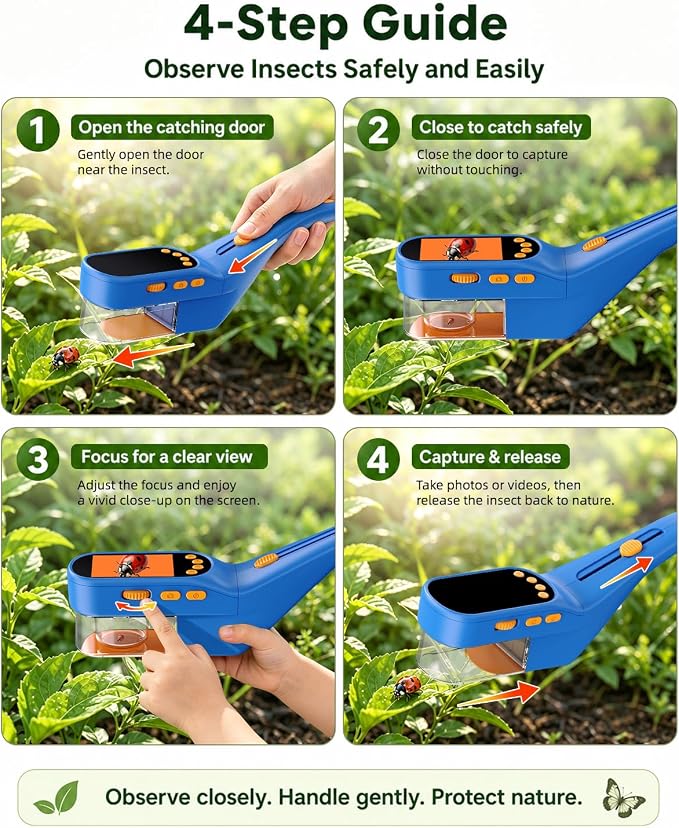 4-Step Guide

Observe Insects Safely and Easily

1 Open the catching door

Gently open the door near the insect.

2 Close to catch safely

Close the door to capture without touching.

3 Focus for a clear view

Adjust the focus and enjoy a vivid close-up on the screen.

4 Capture & release

Take photos or videos, then release the insect back to nature.

Observe closely. Handle gently. Protect nature.