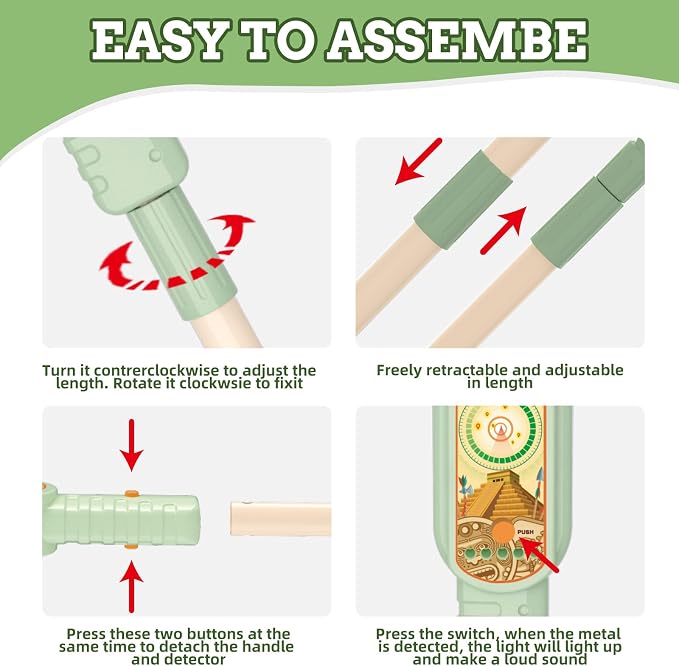 EASY TO ASSEMBE

Turn it contrerclockwise to adjust the length. Rotate it clockwsie to fixit

Freely retractable and adjustable in length

PUSH

Press these two buttons at the same time to detach the handle and detector

Press the switch, when the metal is detected, the light will light up and make a loud sound