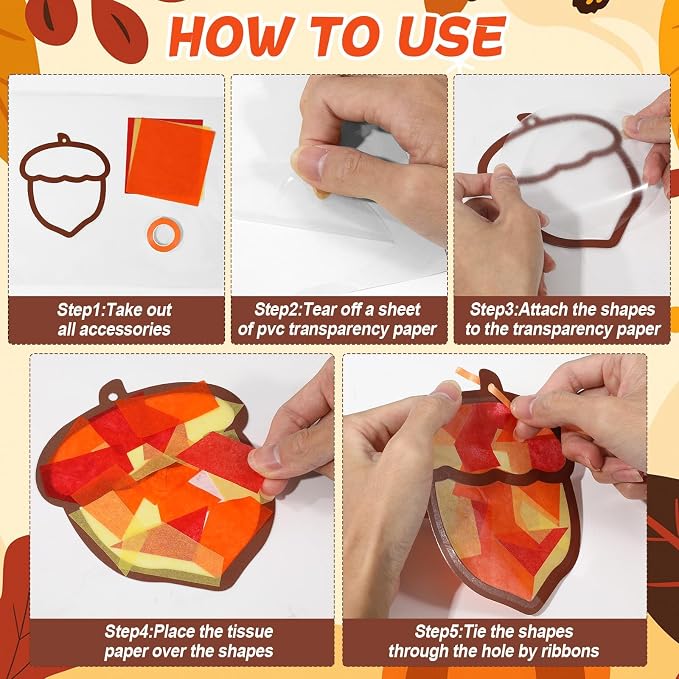 HOW TO USE

Step1:Take out all accessories

Step2:Tear off a sheet of pvc transparency paper

Step3:Attach the shapes to the transparency paper

Step4:Place the tissue paper over the shapes

Step5:Tie the shapes through the hole by ribbons