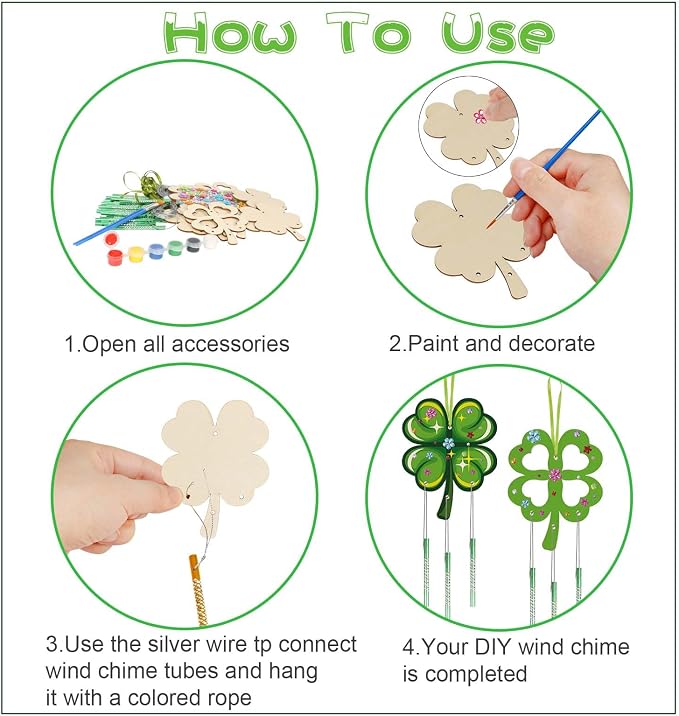 How To Use

1.Open all accessories

2.Paint and decorate

3.Use the silver wire tp connect wind chime tubes and hang it with a colored rope

4.Your DIY wind chime is completed