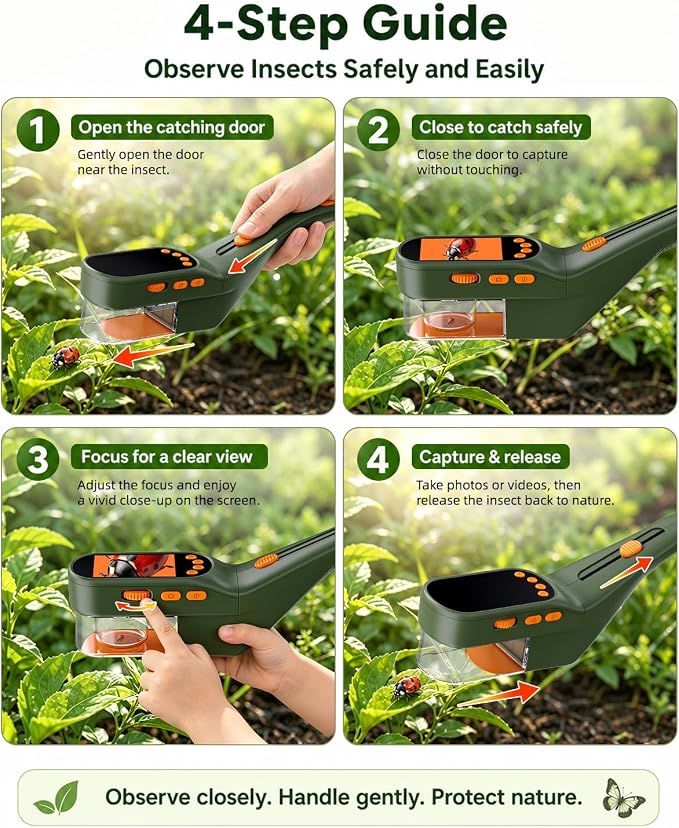 4-Step Guide
Observe Insects Safely and Easily

1 Open the catching door
Gently open the door near the insect.

2 Close to catch safely
Close the door to capture without touching.

3 Focus for a clear view
Adjust the focus and enjoy a vivid close-up on the screen.

4 Capture & release
Take photos or videos, then release the insect back to nature.

Observe closely. Handle gently. Protect nature.