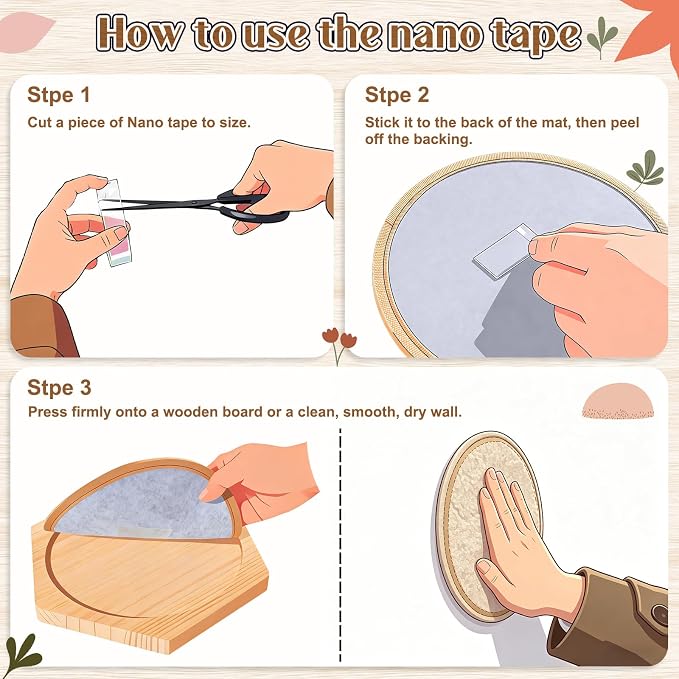 How to use the nano tape

Stpe 1
Cut a piece of Nano tape to size.

Stpe 2
Stick it to the back of the mat, then peel off the backing.

Stpe 3
Press firmly onto a wooden board or a clean, smooth, dry wall.