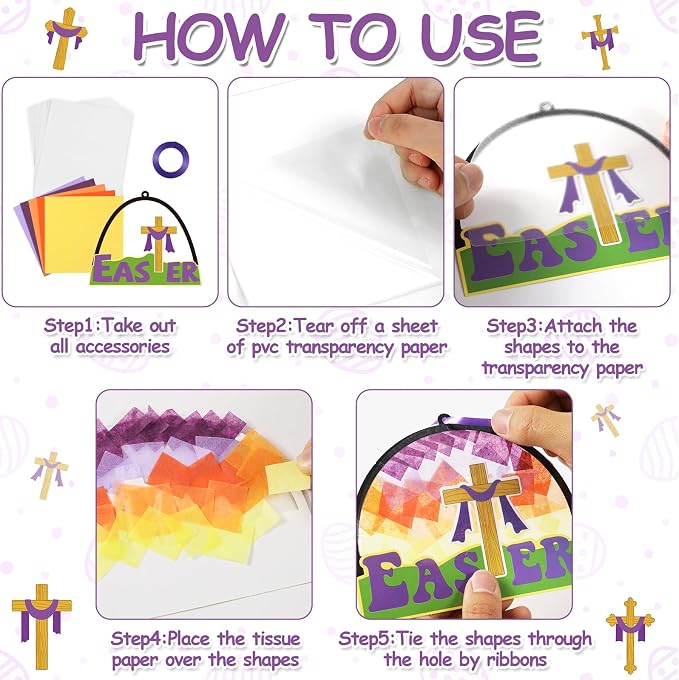 HOW TO USE

EASTER

Step1:Take out all accessories

Step2:Tear off a sheet of pvc transparency paper

EASTER

Step3:Attach the shapes to the transparency paper

Step4:Place the tissue paper over the shapes

EASTER

Step5:Tie the shapes through the hole by ribbons