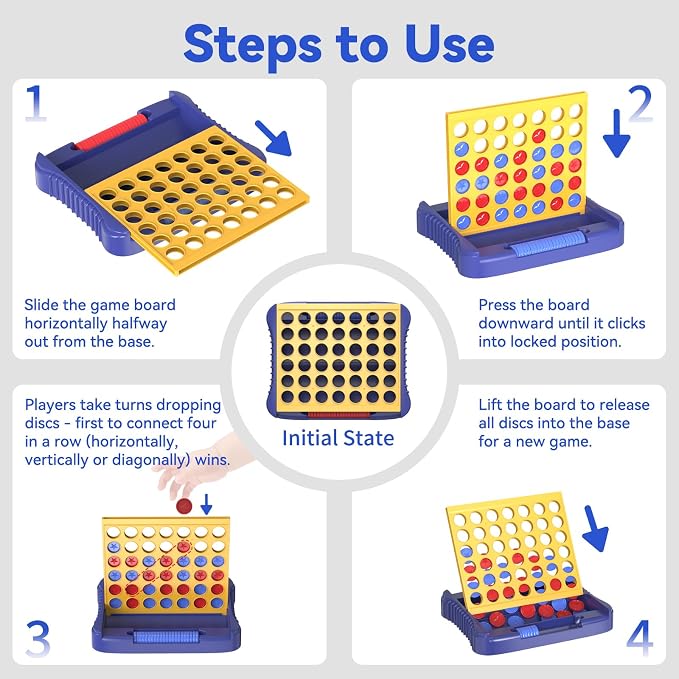 Steps to Use

1

Slide the game board horizontally halfway out from the base.

2

Press the board downward until it clicks into locked position.

Initial State

Players take turns dropping discs - first to connect four in a row (horizontally, vertically or diagonally) wins.

3

Lift the board to release all discs into the base for a new game.

4