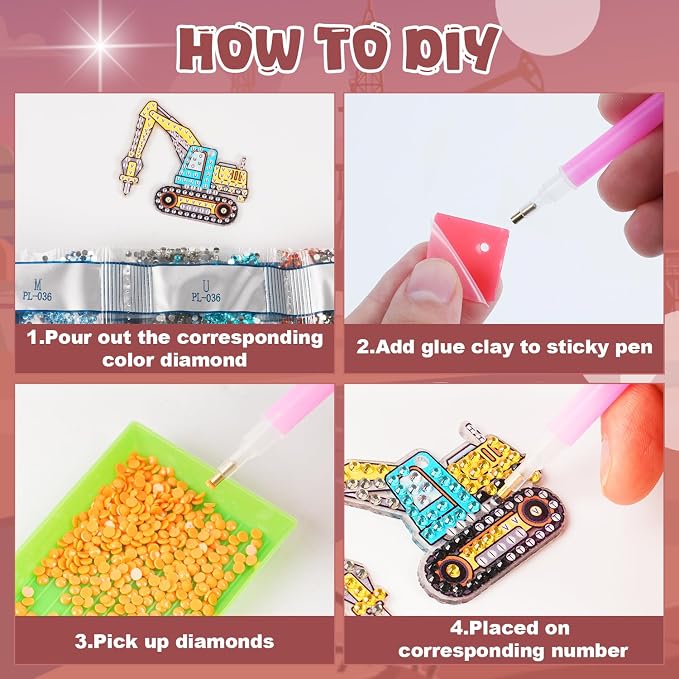 HOW TO DIY

M
PL-036

U
PL-036

1.Pour out the corresponding color diamond

2.Add glue clay to sticky pen

3.Pick up diamonds

4.Placed on corresponding number