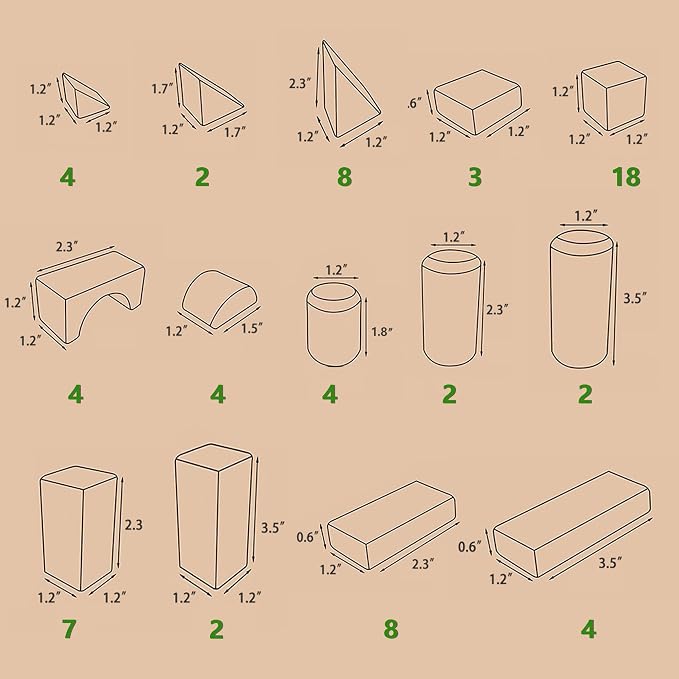 1.2″
1.2″
1.2″
4

1.7″
1.2″
1.7″
2

2.3″
1.2″
1.2″
8

.6″
1.2″
1.2″
3

1.2″
1.2″
1.2″
18

2.3″
1.2″
1.2″
4

1.2″
1.5″
4

1.2″
1.8″
4

1.2″
2.3″
2

1.2″
3.5″
2

2.3
1.2″
1.2″
7

3.5″
1.2″
1.2″
2

0.6″
1.2″
2.3″
8

0.6″
1.2″
3.5″
4