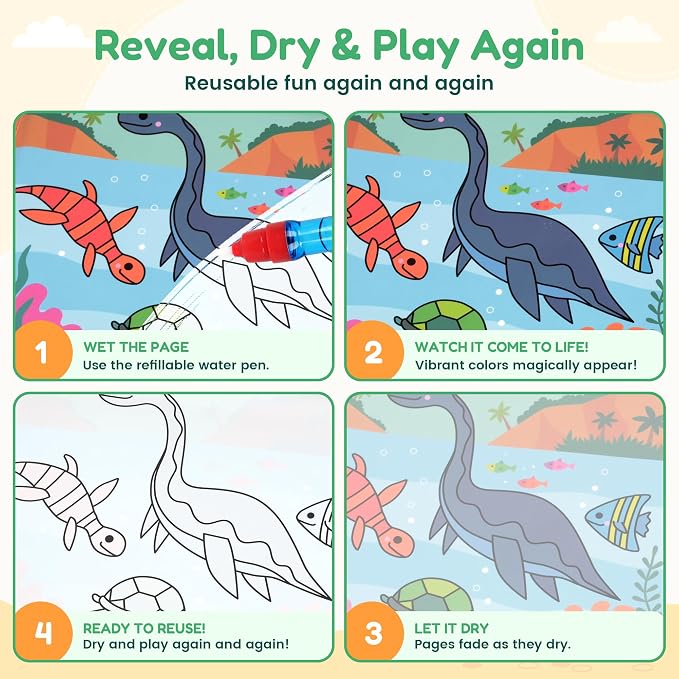 Reveal, Dry & Play Again

Reusable fun again and again

1
WET THE PAGE
Use the refillable water pen.

2
WATCH IT COME TO LIFE!
Vibrant colors magically appear!

4
READY TO REUSE!
Dry and play again and again!

3
LET IT DRY
Pages fade as they dry.