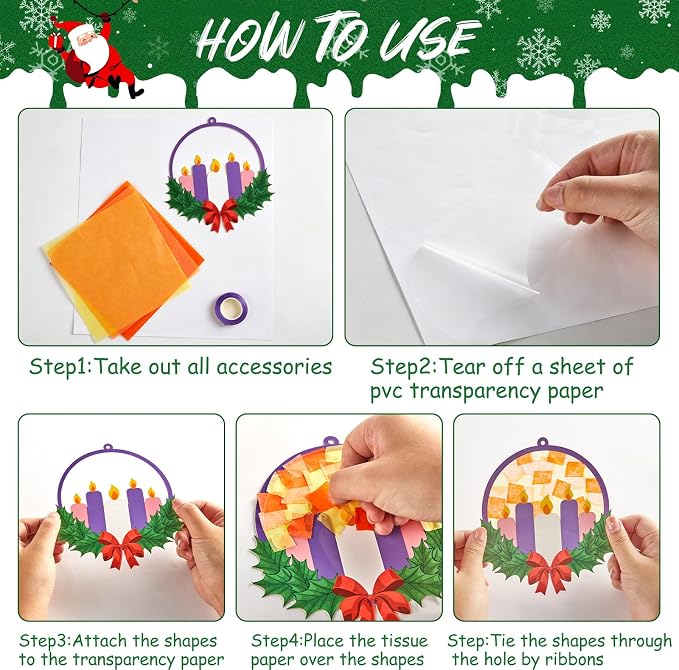 HOW TO USE

Step1:Take out all accessories

Step2:Tear off a sheet of pvc transparency paper

Step3:Attach the shapes to the transparency paper

Step4:Place the tissue paper over the shapes

Step:Tie the shapes through the hole by ribbons