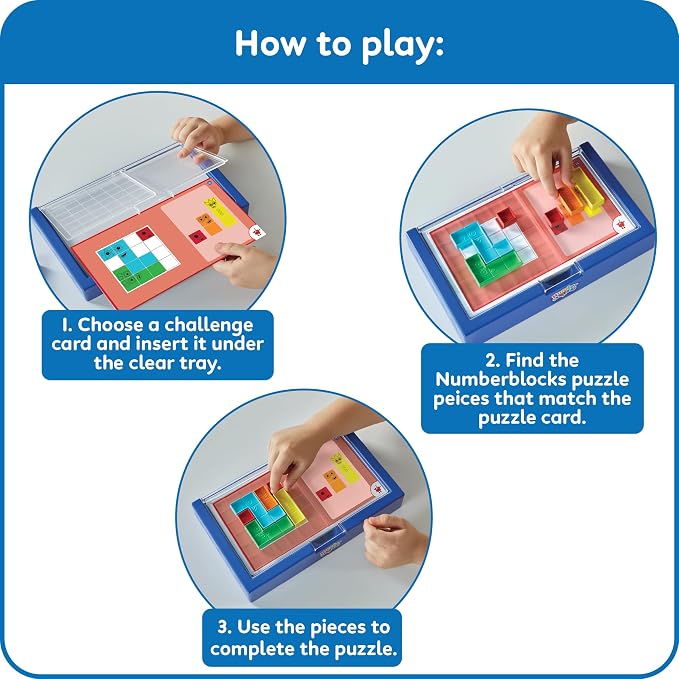 How to play:

1. Choose a challenge card and insert it under the clear tray.

2. Find the Numberblocks puzzle peices that match the puzzle card.

3. Use the pieces to complete the puzzle.