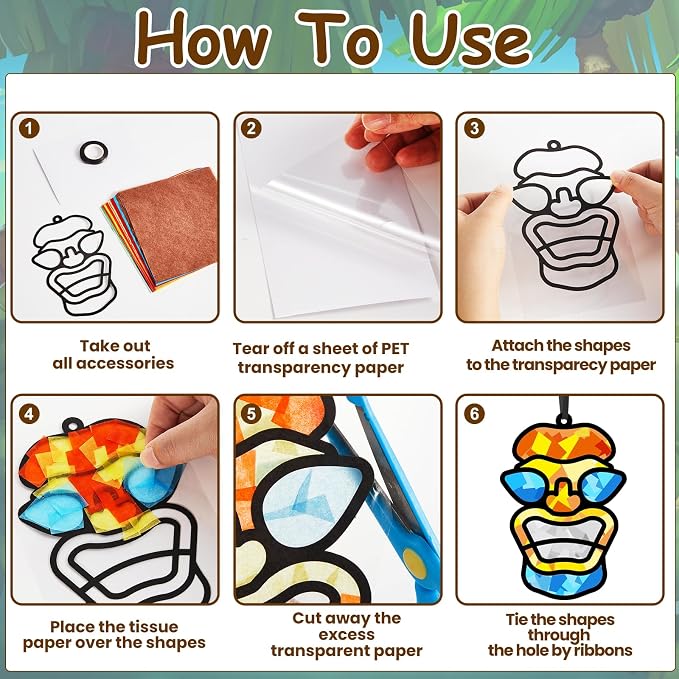 How To Use

1

Take out all accessories

2

Tear off a sheet of PET transparency paper

3

Attach the shapes to the transparecy paper

4

Place the tissue paper over the shapes

5

Cut away the excess transparent paper

6

Tie the shapes through the hole by ribbons