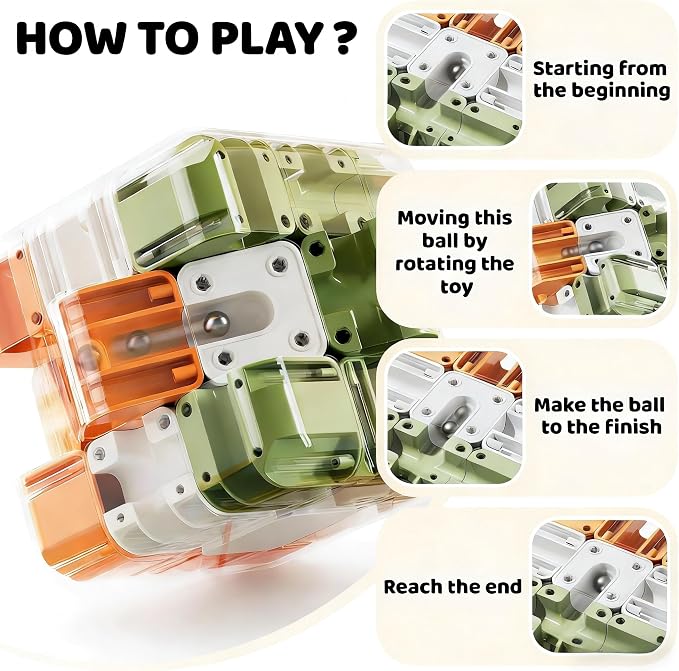 HOW TO PLAY ?

Starting from the beginning

Moving this ball by rotating the toy

Make the ball to the finish

Reach the end