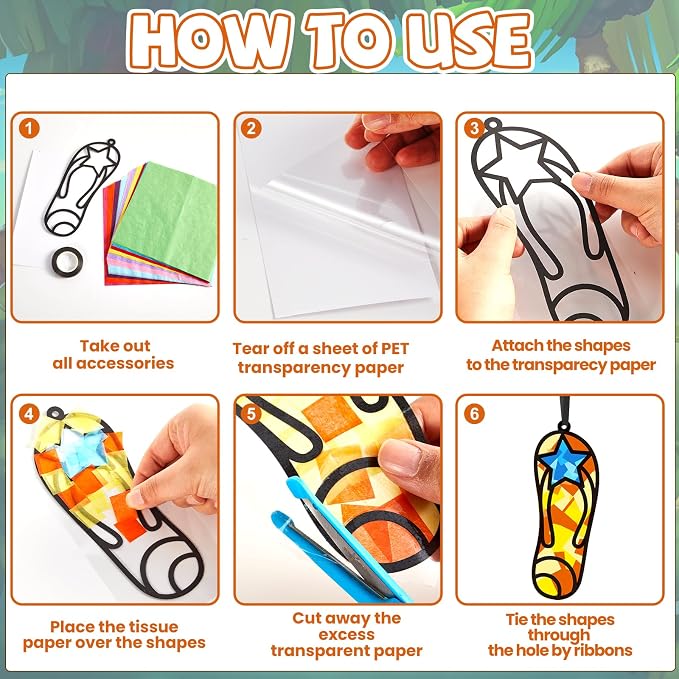 HOW TO USE

1

Take out all accessories

2

Tear off a sheet of PET transparency paper

3

Attach the shapes to the transparecy paper

4

Place the tissue paper over the shapes

5

Cut away the excess transparent paper

6

Tie the shapes through the hole by ribbons