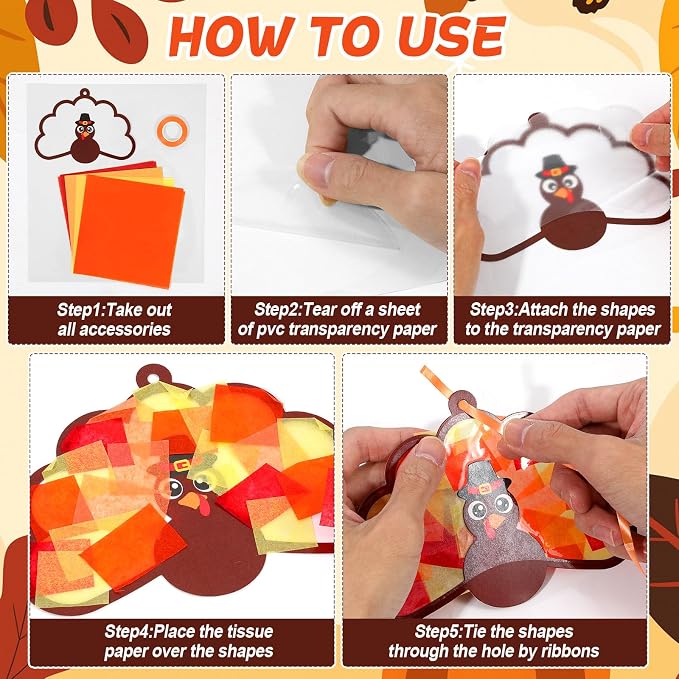 HOW TO USE

Step1:Take out all accessories

Step2:Tear off a sheet of pvc transparency paper

Step3:Attach the shapes to the transparency paper

Step4:Place the tissue paper over the shapes

Step5:Tie the shapes through the hole by ribbons