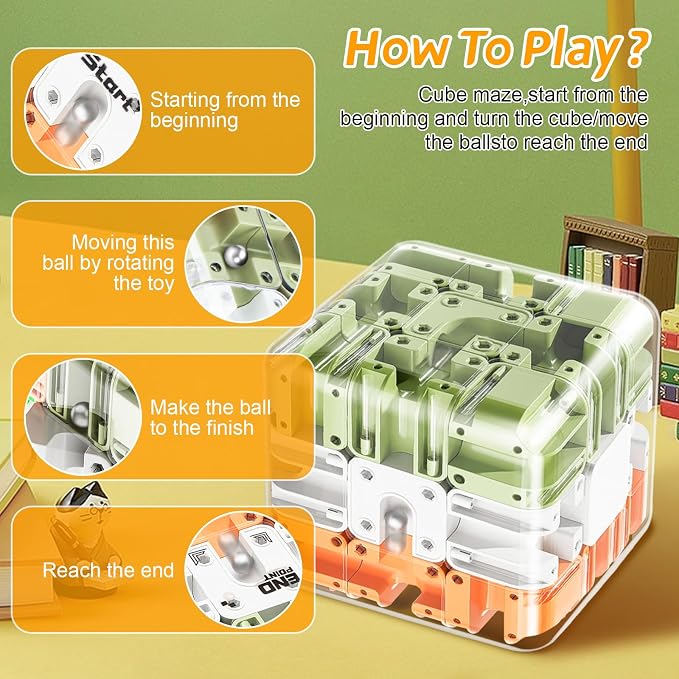 How To Play?

Cube maze,start from the beginning and turn the cube/move the ballsto reach the end

Start

Starting from the beginning

Moving this ball by rotating the toy

Make the ball to the finish

Reach the end

END POINT