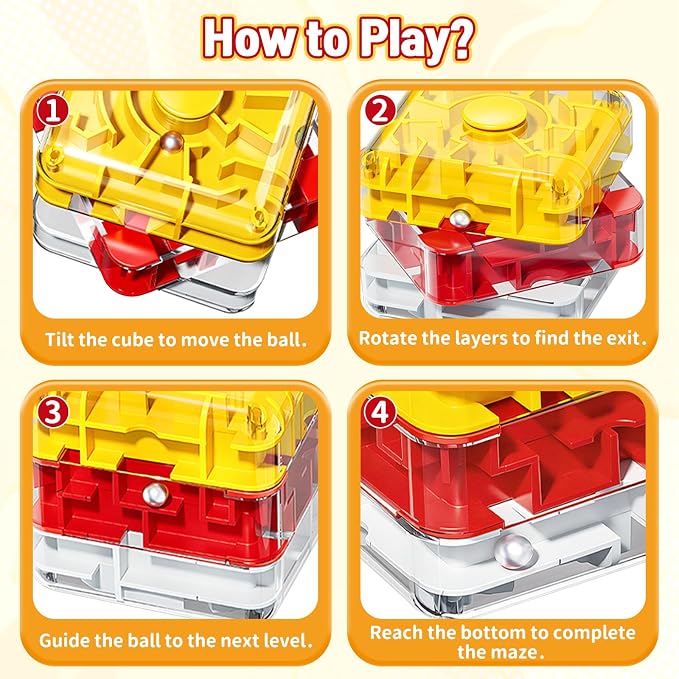 How to Play?

1
Tilt the cube to move the ball.

2
Rotate the layers to find the exit.

3
Guide the ball to the next level.

4
Reach the bottom to complete the maze.