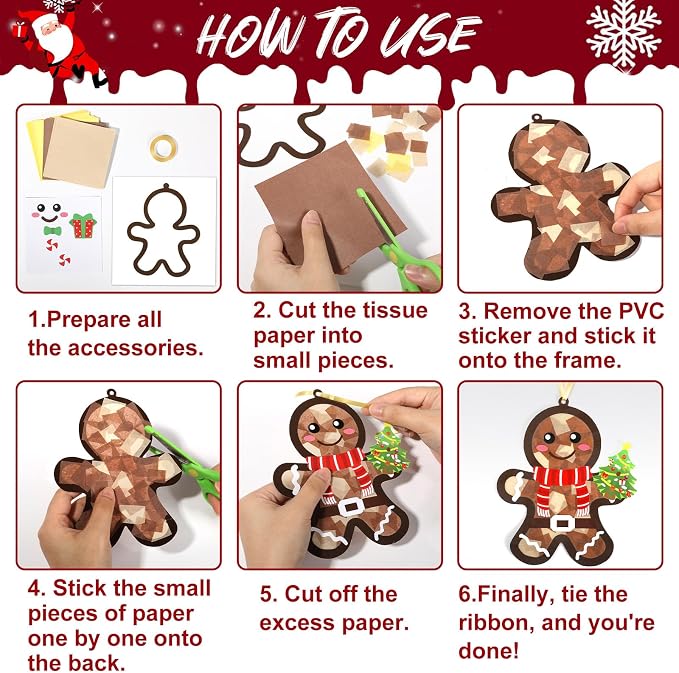 HOW TO USE

1.Prepare all the accessories.

2. Cut the tissue paper into small pieces.

3. Remove the PVC sticker and stick it onto the frame.

4. Stick the small pieces of paper one by one onto the back.

5. Cut off the excess paper.

6.Finally, tie the ribbon, and you're done!