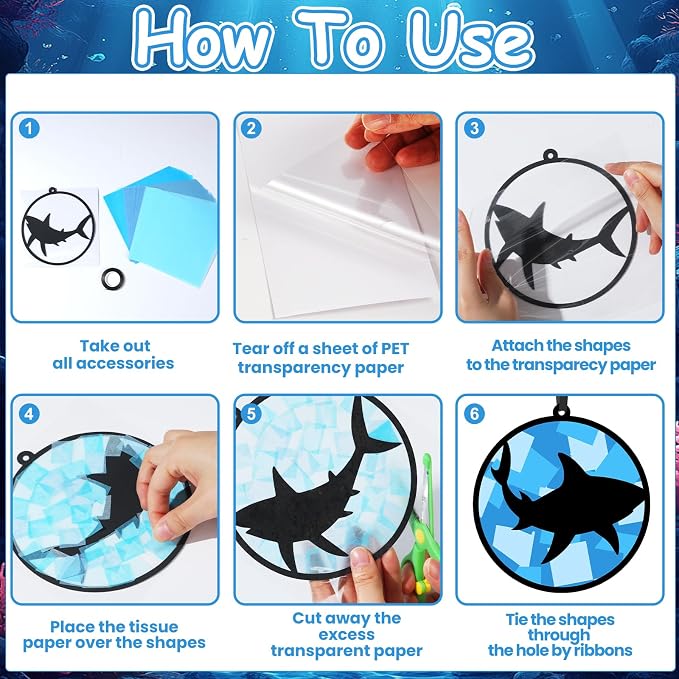 How To Use

1

Take out all accessories

2

Tear off a sheet of PET transparency paper

3

Attach the shapes to the transparecy paper

4

Place the tissue paper over the shapes

5

Cut away the excess transparent paper

6

Tie the shapes through the hole by ribbons