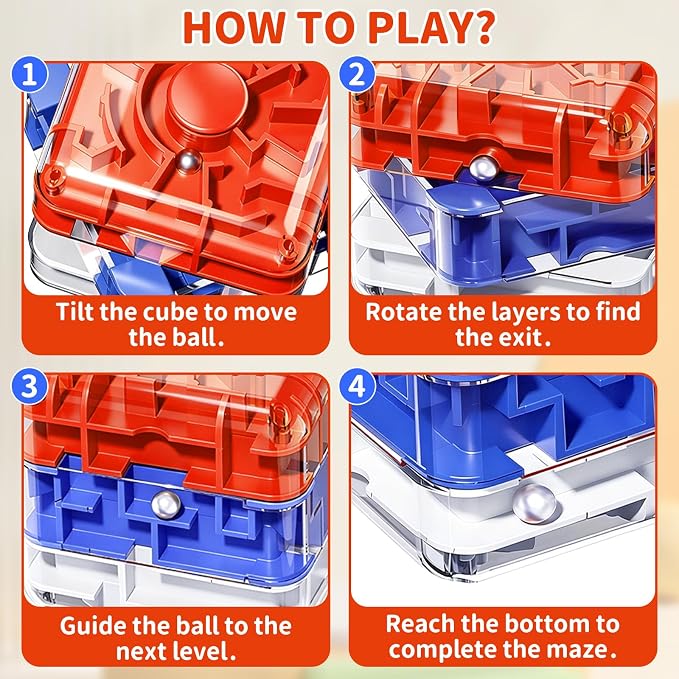 HOW TO PLAY?

1

Tilt the cube to move the ball.

2

Rotate the layers to find the exit.

3

Guide the ball to the next level.

4

Reach the bottom to complete the maze.