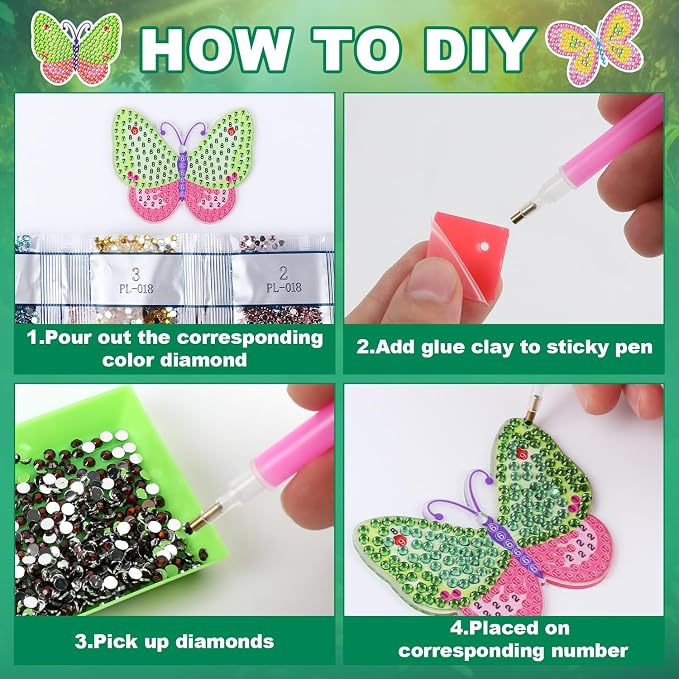 HOW TO DIY

3
PL-018

2
PL-018

1.Pour out the corresponding color diamond

2.Add glue clay to sticky pen

3.Pick up diamonds

4.Placed on corresponding number