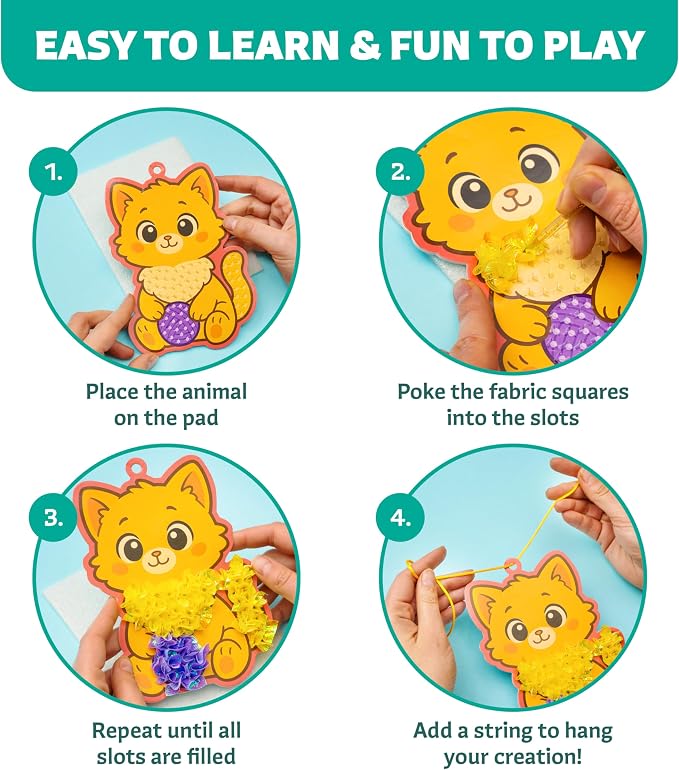 EASY TO LEARN & FUN TO PLAY

1.

Place the animal on the pad

2.

Poke the fabric squares into the slots

3.

Repeat until all slots are filled

4.

Add a string to hang your creation!