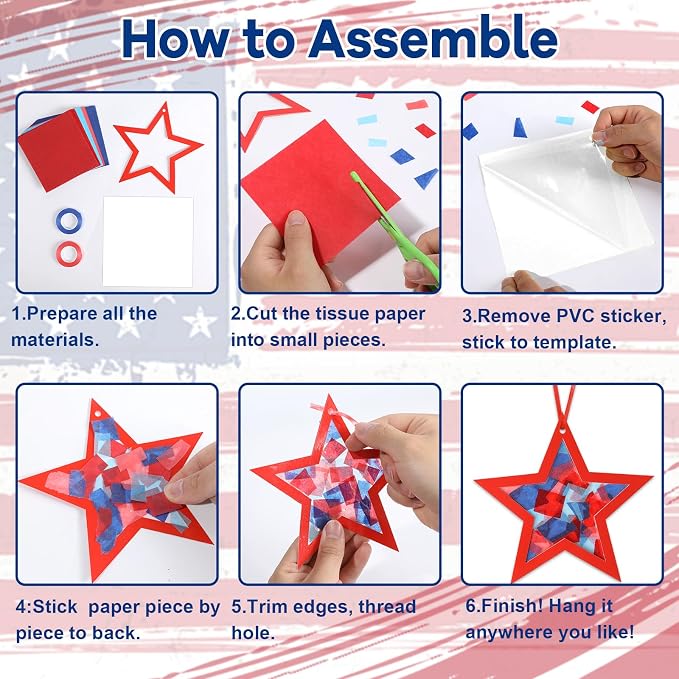 How to Assemble

1.Prepare all the materials.

2.Cut the tissue paper into small pieces.

3.Remove PVC sticker, stick to template.

4:Stick paper piece by piece to back.

5.Trim edges, thread hole.

6.Finish! Hang it anywhere you like!