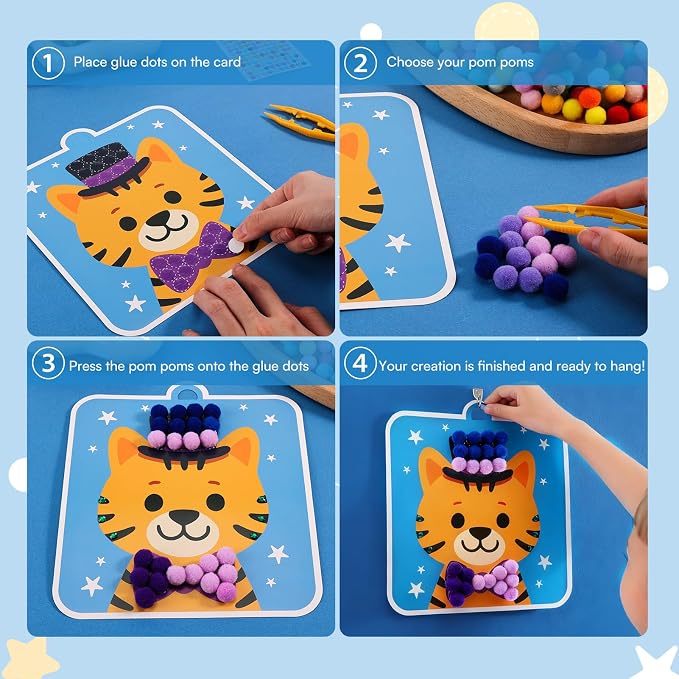 1 Place glue dots on the card

2 Choose your pom poms

3 Press the pom poms onto the glue dots

4 Your creation is finished and ready to hang!