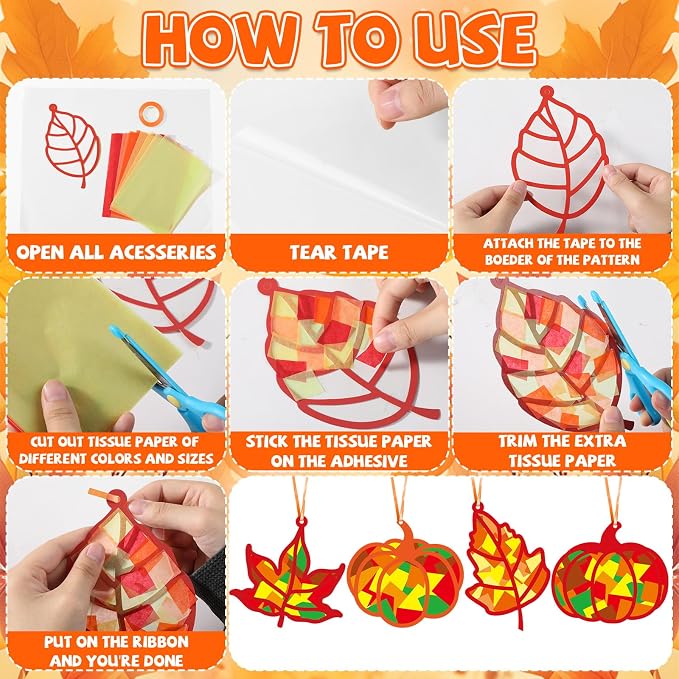 HOW TO USE

OPEN ALL ACESSERIES

TEAR TAPE

ATTACH THE TAPE TO THE BOEDER OF THE PATTERN

CUT OUT TISSUE PAPER OF DIFFERENT COLORS AND SIZES

STICK THE TISSUE PAPER ON THE ADHESIVE

TRIM THE EXTRA TISSUE PAPER

PUT ON THE RIBBON AND YOU'RE DONE