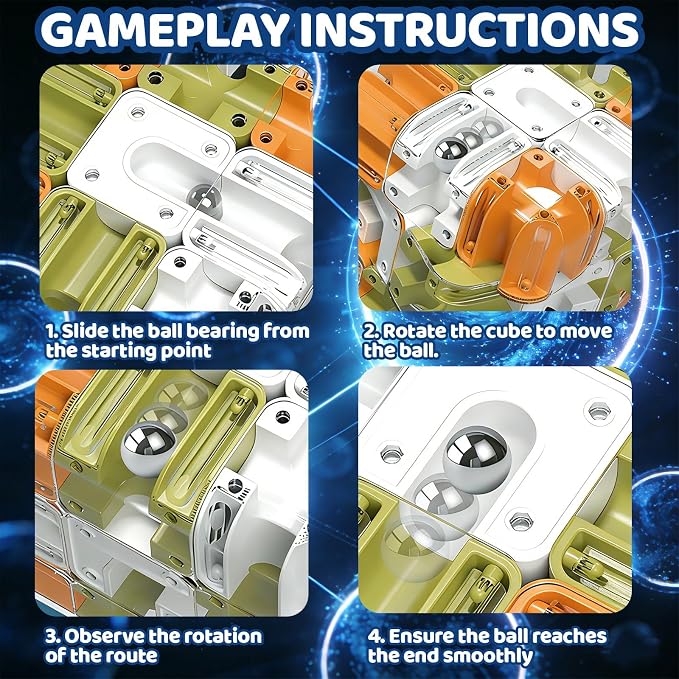 GAMEPLAY INSTRUCTIONS

1. Slide the ball bearing from the starting point

2. Rotate the cube to move the ball.

3. Observe the rotation of the route

4. Ensure the ball reaches the end smoothly