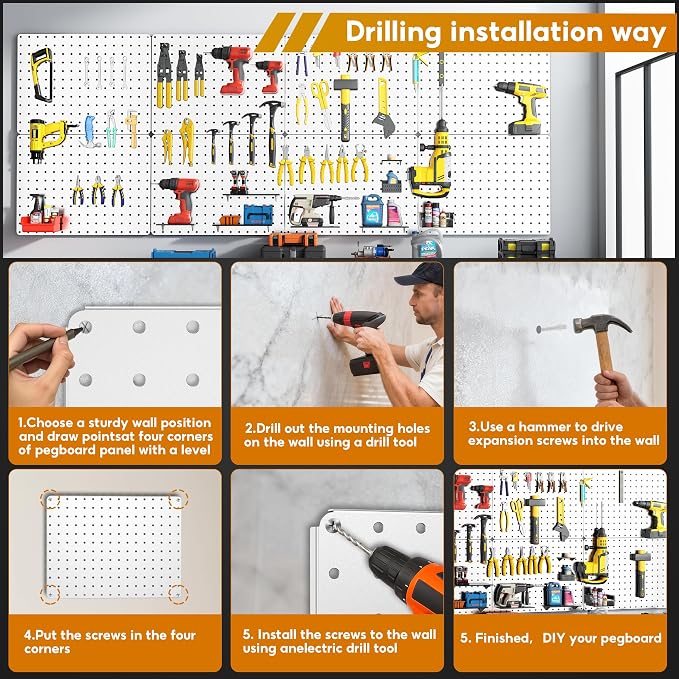 Drilling installation way

1.Choose a sturdy wall position and draw pointsat four corners of pegboard panel with a level

2.Drill out the mounting holes on the wall using a drill tool

3.Use a hammer to drive expansion screws into the wall

4.Put the screws in the four corners

5. Install the screws to the wall using anelectric drill tool

5. Finished, DIY your pegboard