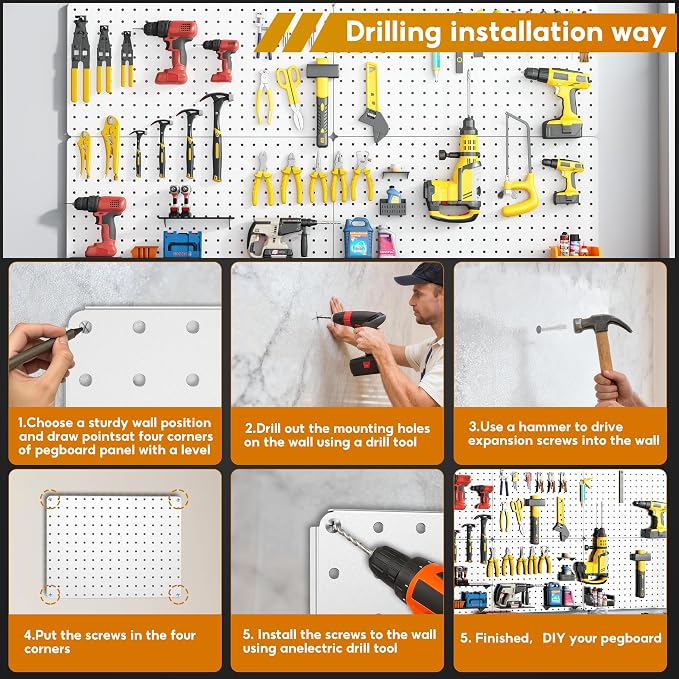 Drilling installation way

1.Choose a sturdy wall position and draw pointsat four corners of pegboard panel with a level

2.Drill out the mounting holes on the wall using a drill tool

3.Use a hammer to drive expansion screws into the wall

4.Put the screws in the four corners

5. Install the screws to the wall using anelectric drill tool

5. Finished, DIY your pegboard